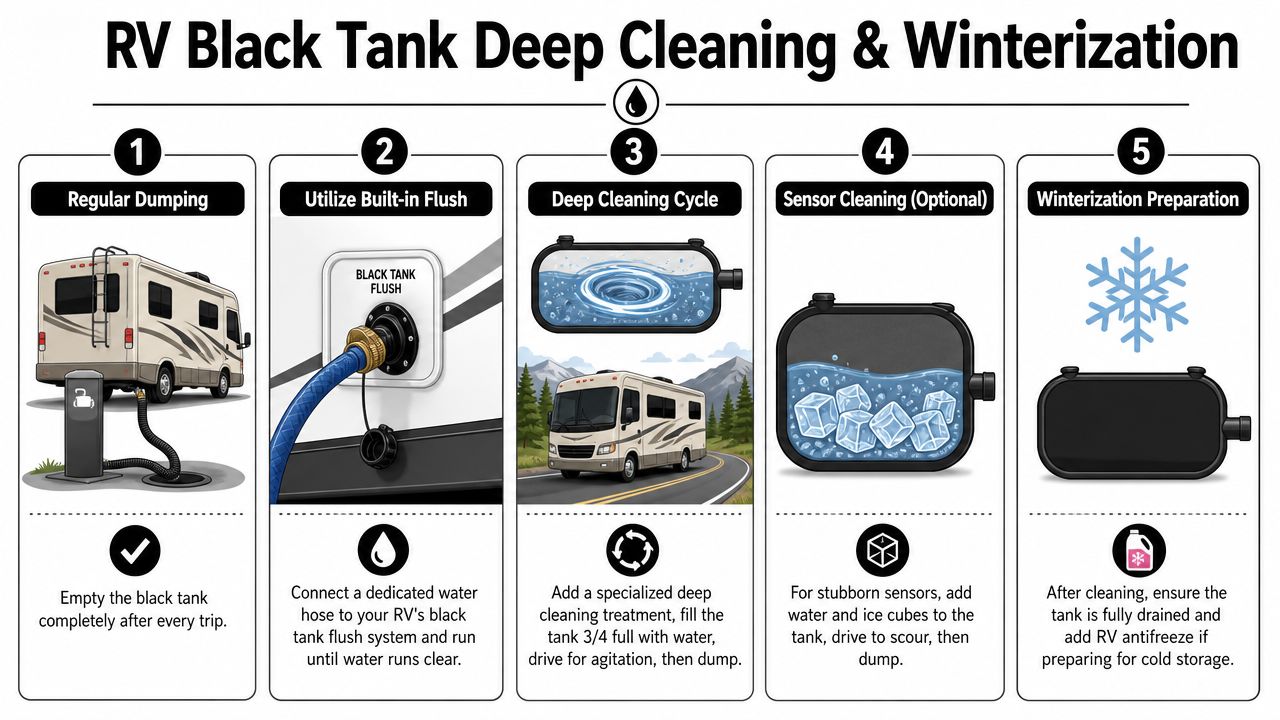 RV Black Tank Deep Cleaning & Winterization

1

Regular Dumping

Empty the black tank completely after every trip.

2

Utilize Built-in Flush

BLACK TANK FLUSH

Connect a dedicated water hose to your RV's black tank flush system and run until water runs clear.

3

Deep Cleaning Cycle

Add a specialized deep cleaning treatment, fill the tank 3/4 full with water, drive for agitation, then dump.

4

Sensor Cleaning (Optional)

For stubborn sensors, add water and ice cubes to the tank, drive to scour, then dump.

5

Winterization Preparation

After cleaning, ensure the tank is fully drained and add RV antifreeze if preparing for cold storage.